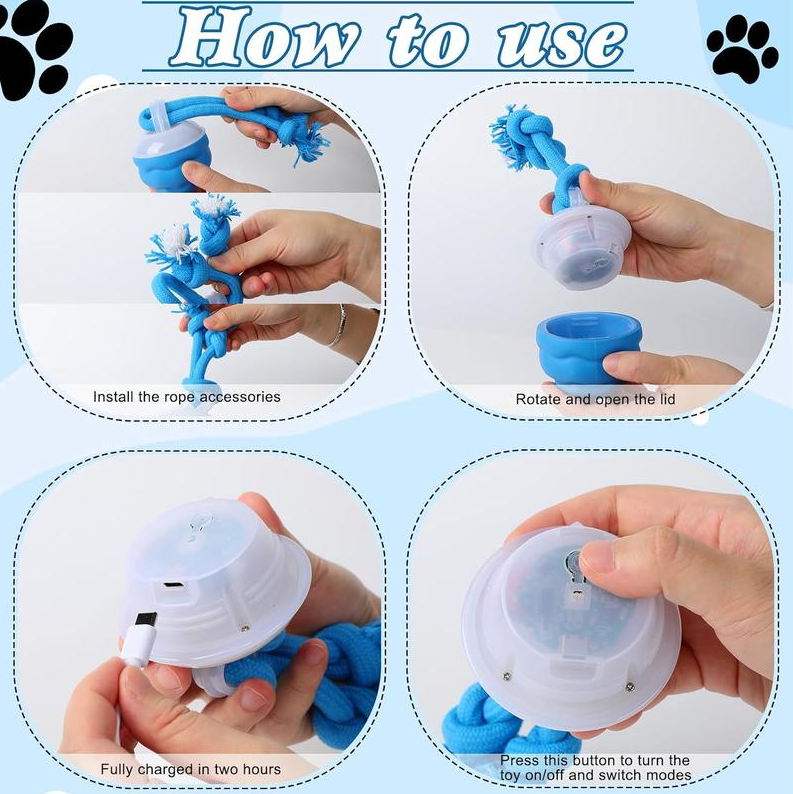 How to use

Install the rope accessories

Rotate and open the lid

Fully charged in two hours

Press this button to turn the toy on/off and switch modes